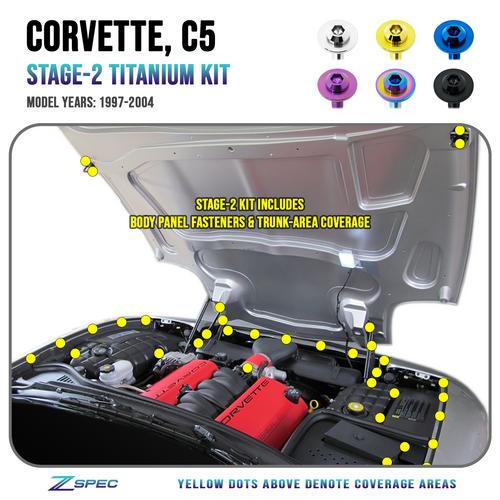 CORVETTE, C5
STAGE-2 TITANIUM KIT
MODEL YEARS: 1997-2004

STAGE-2 KIT INCLUDES
BODY PANEL FASTENERS & TRUNK-AREA COVERAGE

CORVETTE

CORVETTE

ZSPEC

YELLOW DOTS ABOVE DENOTE COVERAGE AREAS