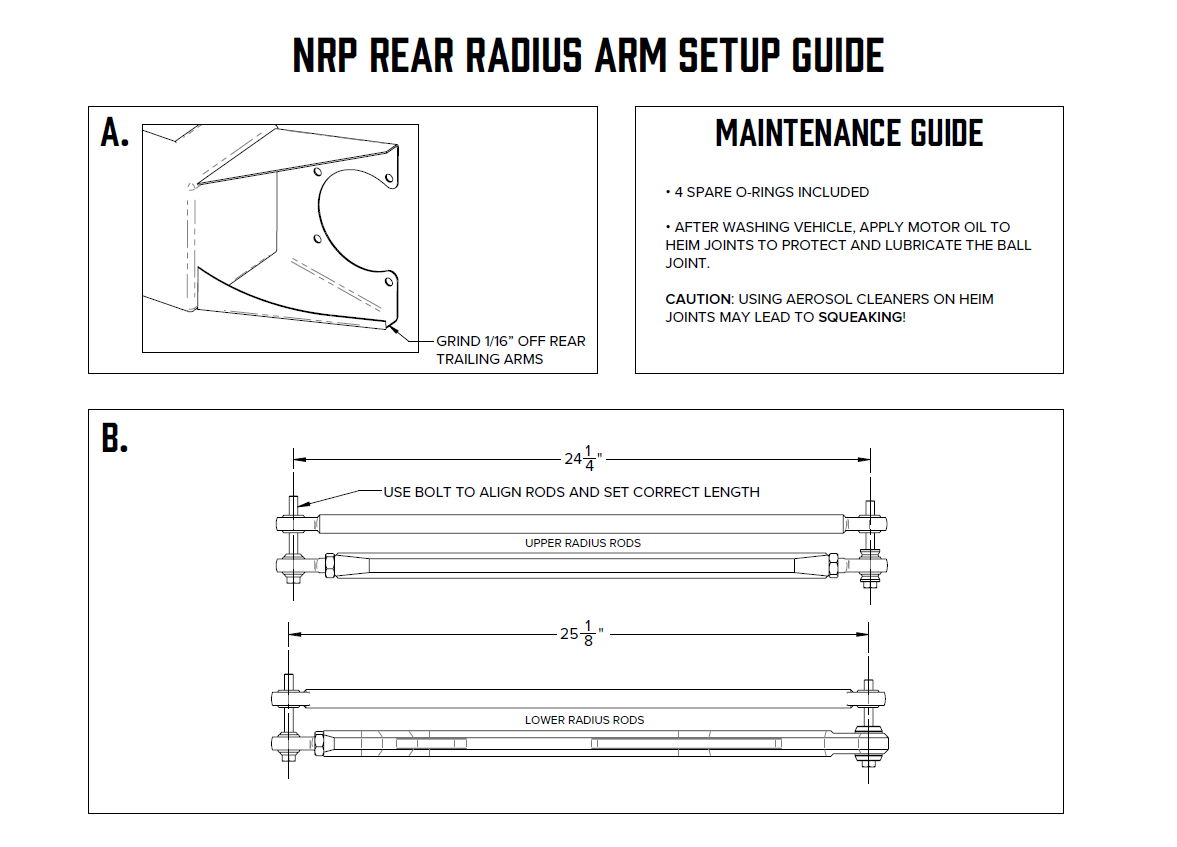 NRP REAR RADIUS ARM SETUP GUIDE

A.

GRIND 1/16" OFF REAR TRAILING ARMS

MAINTENANCE GUIDE

• 4 SPARE O-RINGS INCLUDED

• AFTER WASHING VEHICLE, APPLY MOTOR OIL TO HEIM JOINTS TO PROTECT AND LUBRICATE THE BALL JOINT.

CAUTION: USING AEROSOL CLEANERS ON HEIM JOINTS MAY LEAD TO SQUEAKING!

B.

$24\frac{1}{4}$"

USE BOLT TO ALIGN RODS AND SET CORRECT LENGTH

UPPER RADIUS RODS

$25\frac{1}{8}$"

LOWER RADIUS RODS