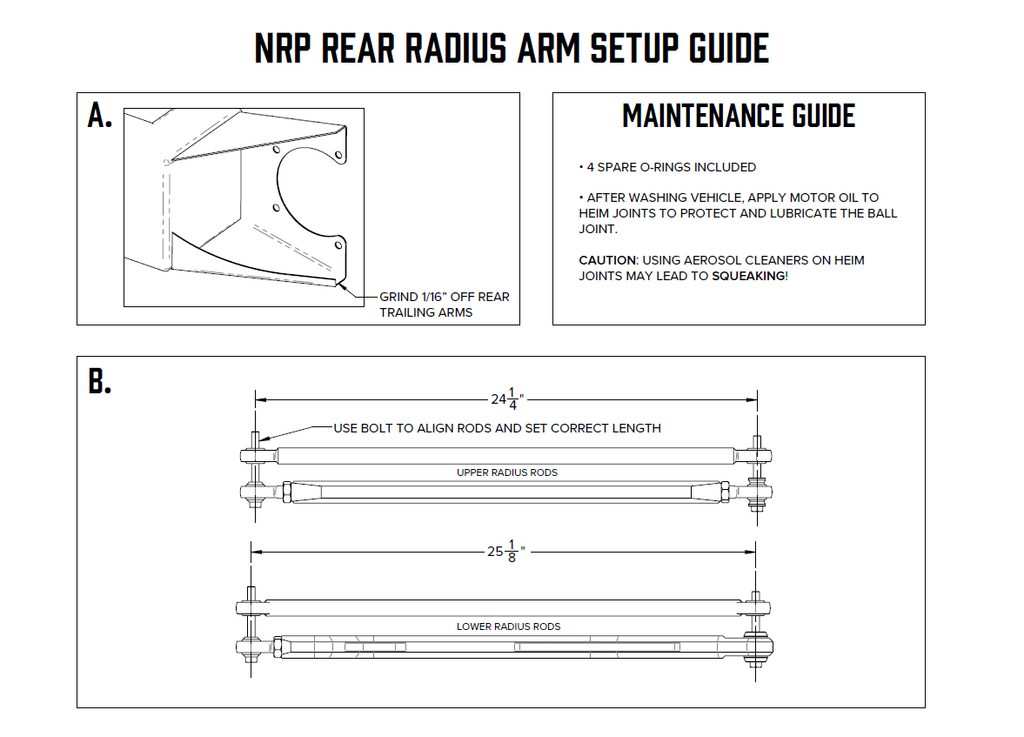 NRP REAR RADIUS ARM SETUP GUIDE

A.

GRIND 1/16" OFF REAR TRAILING ARMS

MAINTENANCE GUIDE

• 4 SPARE O-RINGS INCLUDED

• AFTER WASHING VEHICLE, APPLY MOTOR OIL TO HEIM JOINTS TO PROTECT AND LUBRICATE THE BALL JOINT.

CAUTION: USING AEROSOL CLEANERS ON HEIM JOINTS MAY LEAD TO SQUEAKING!

B.

$24\frac{1}{4}$"

USE BOLT TO ALIGN RODS AND SET CORRECT LENGTH

UPPER RADIUS RODS

$25\frac{1}{8}$"

LOWER RADIUS RODS