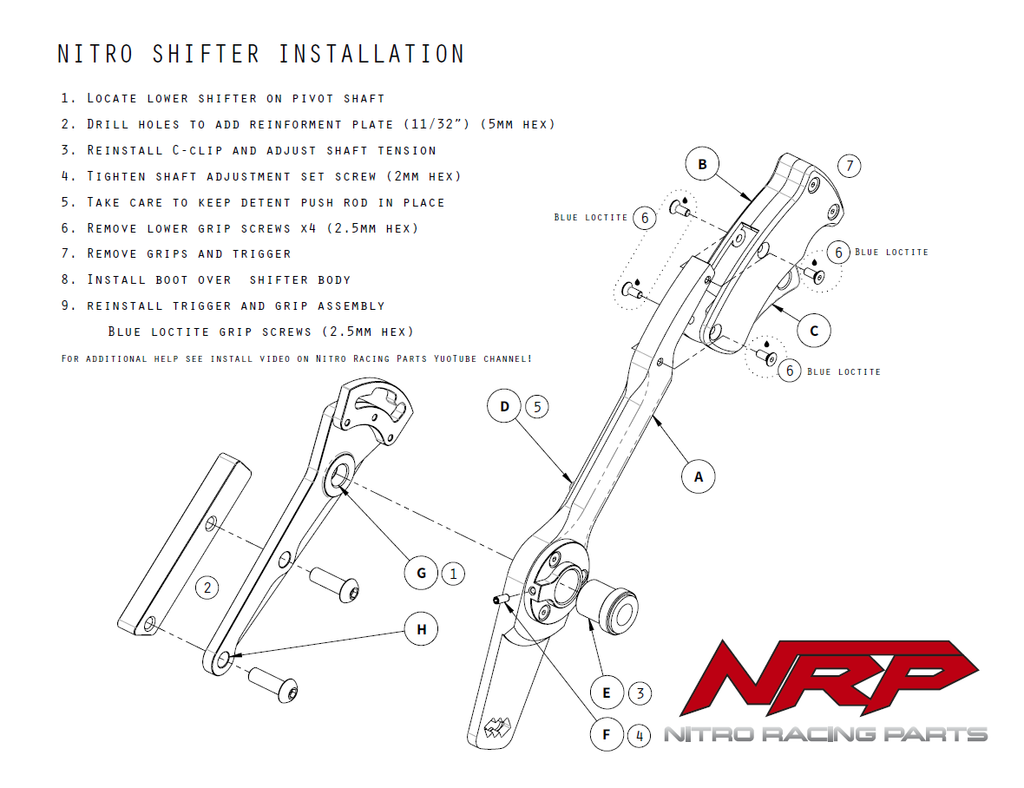 NITRO SHIFTER INSTALLATION

1. Locate lower shifter on pivot shaft
2. Drill holes to add reinforment plate (11/32") (5mm hex)
3. Reinstall C-clip and adjust shaft tension
4. Tighten shaft adjustment set screw (2mm hex)
5. Take care to keep detent push rod in place
6. Remove lower grip screws x4 (2.5mm hex)
7. Remove grips and trigger
8. Install boot over shifter body
9. reinstall trigger and grip assembly
Blue loctite grip screws (2.5mm hex)

For additional help see install video on Nitro Racing Parts YuoTube channel!

B
7
Blue loctite 6
6 Blue loctite
C
6 Blue loctite
D 5
A
G 1
2
H
E 3
F 4

NRP
NITRO RACING PARTS