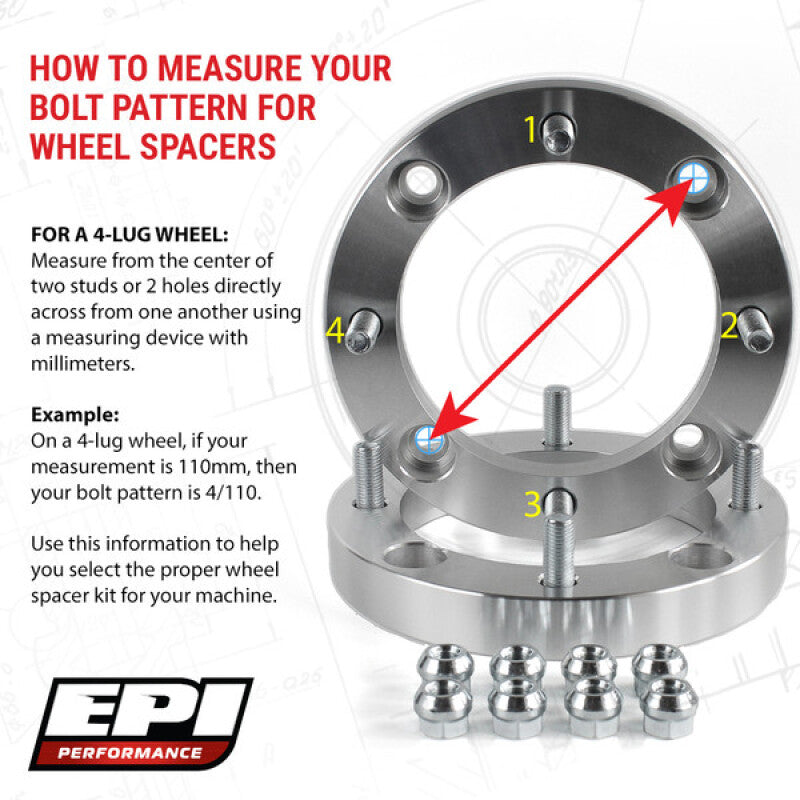 HOW TO MEASURE YOUR BOLT PATTERN FOR WHEEL SPACERS

FOR A 4-LUG WHEEL:
Measure from the center of two studs or 2 holes directly across from one another using a measuring device with millimeters.

Example:
On a 4-lug wheel, if your measurement is 110mm, then your bolt pattern is 4/110.

Use this information to help you select the proper wheel spacer kit for your machine.

1
2
3
4

EPI
PERFORMANCE