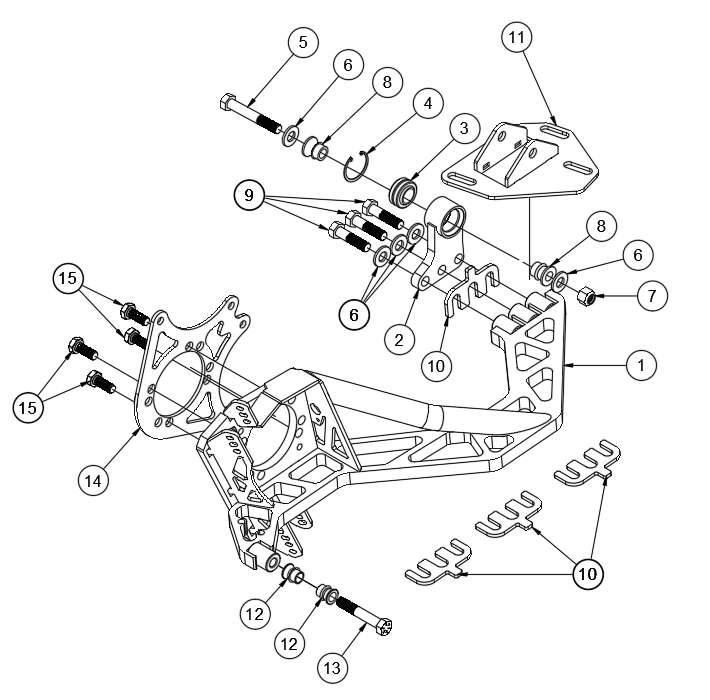 5
6
8
4
3
11
9
8
6
7
6
2
10
1
15
15
14
10
12
12
13